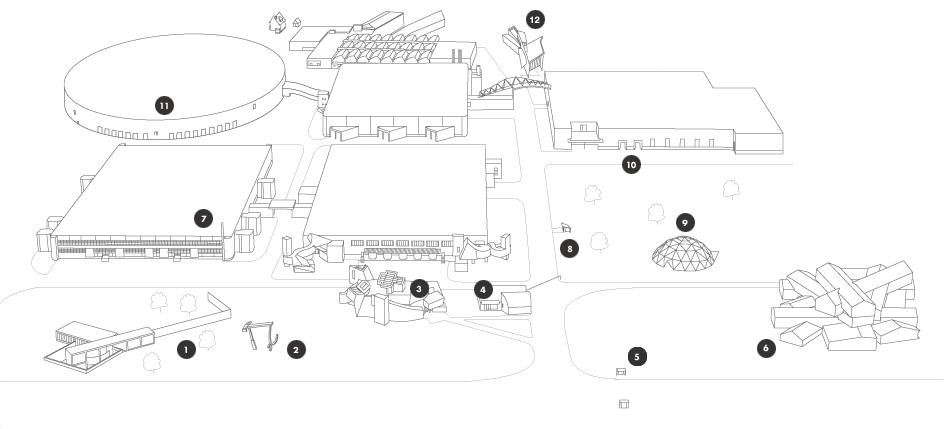 12
11
10
7
9
8
3
4
1
2
5
6