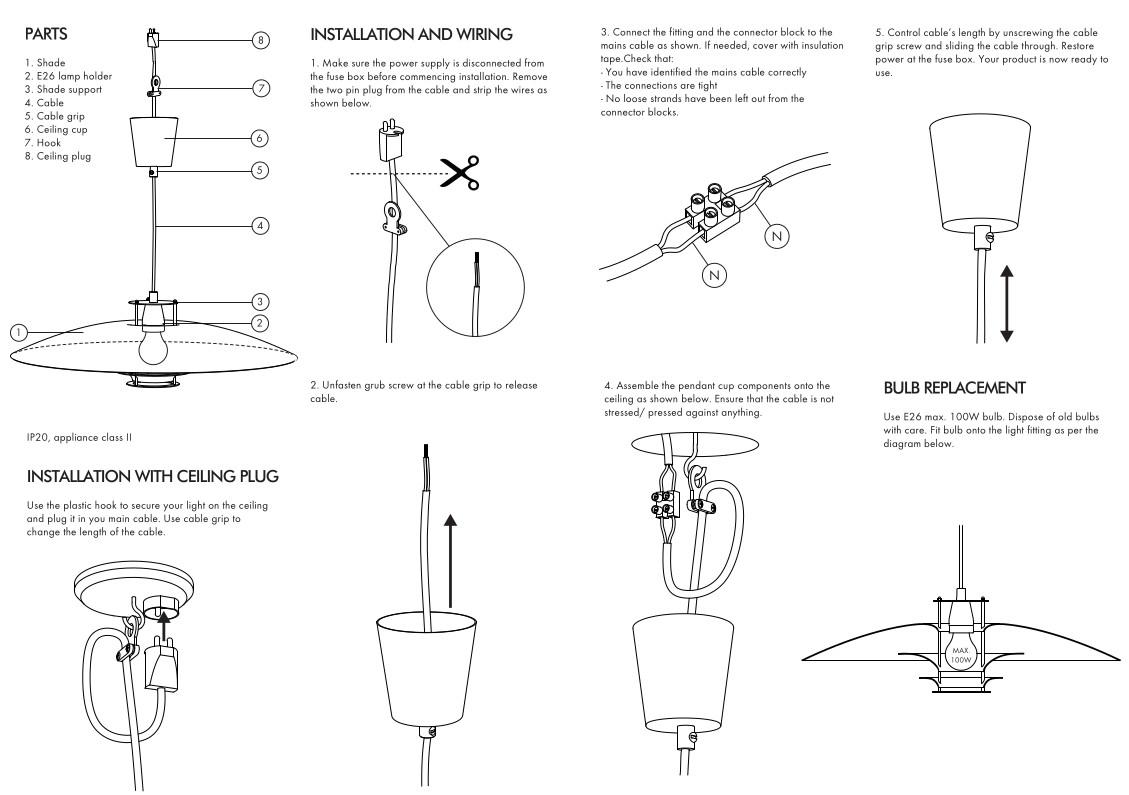 PARTS

1. Shade
2. E26 lamp holder
3. Shade support
4. Cable
5. Cable grip
6. Ceiling cup
7. Hook
8. Ceiling plug

8
7
6
5
4
3
2
1

IP20, appliance class II

INSTALLATION WITH CEILING PLUG

Use the plastic hook to secure your light on the ceiling and plug it in you main cable. Use cable grip to change the length of the cable.

INSTALLATION AND WIRING

1. Make sure the power supply is disconnected from the fuse box before commencing installation. Remove the two pin plug from the cable and strip the wires as shown below.

2. Unfasten grub screw at the cable grip to release cable.

3. Connect the fitting and the connector block to the mains cable as shown. If needed, cover with insulation tape.Check that:
- You have identified the mains cable correctly
- The connections are tight
- No loose strands have been left out from the connector blocks.

N
N

4. Assemble the pendant cup components onto the ceiling as shown below. Ensure that the cable is not stressed/ pressed against anything.

5. Control cable's length by unscrewing the cable grip screw and sliding the cable through. Restore power at the fuse box. Your product is now ready to use.

BULB REPLACEMENT

Use E26 max. 100W bulb. Dispose of old bulbs with care. Fit bulb onto the light fitting as per the diagram below.

MAX
100W