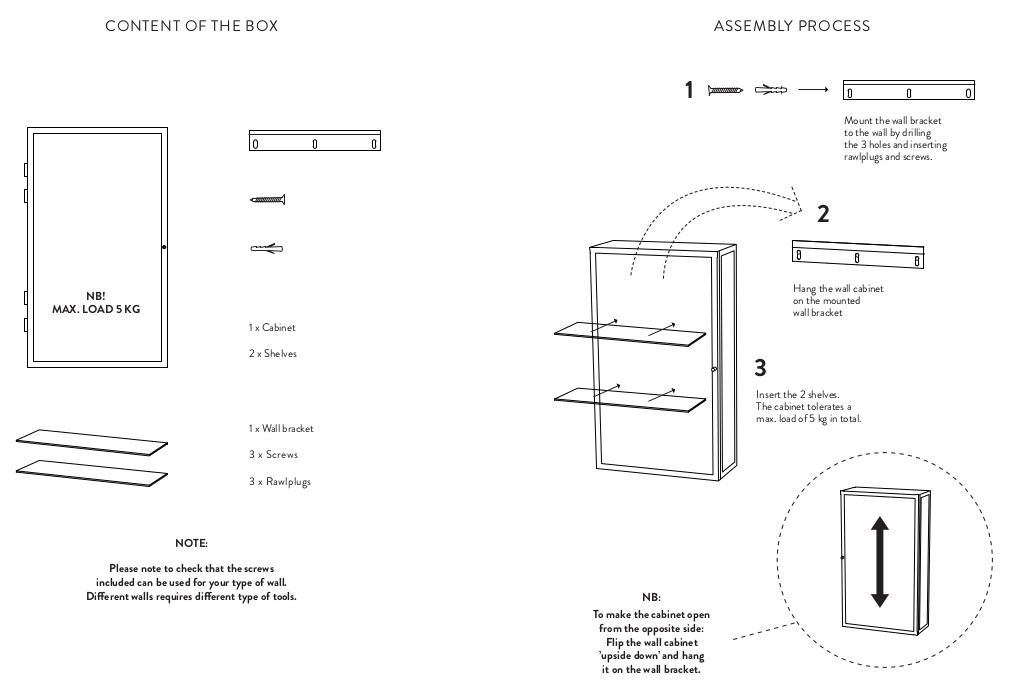 CONTENT OF THE BOX

NB!
MAX. LOAD 5 KG

1 x Cabinet

2 x Shelves

1 x Wall bracket

3 x Screws

3 x Rawlplugs

NOTE:

Please note to check that the screws included can be used for your type of wall. Different walls requires different type of tools.

ASSEMBLY PROCESS

1

Mount the wall bracket to the wall by drilling the 3 holes and inserting rawlplugs and screws.

2

Hang the wall cabinet on the mounted wall bracket

3

Insert the 2 shelves. The cabinet tolerates a max. load of 5 kg in total.

NB:
To make the cabinet open from the opposite side: Flip the wall cabinet 'upside down' and hang it on the wall bracket.