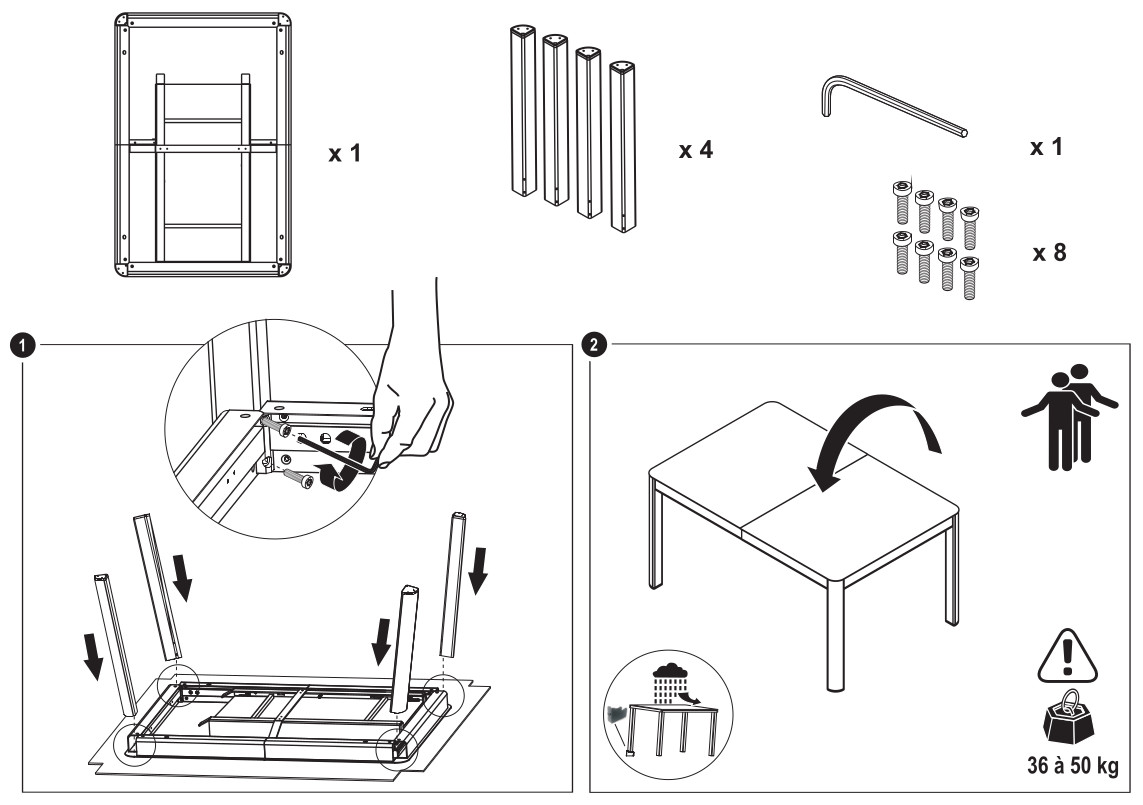 x 1

x 4

x 1

x 8

1

2

36 à 50 kg