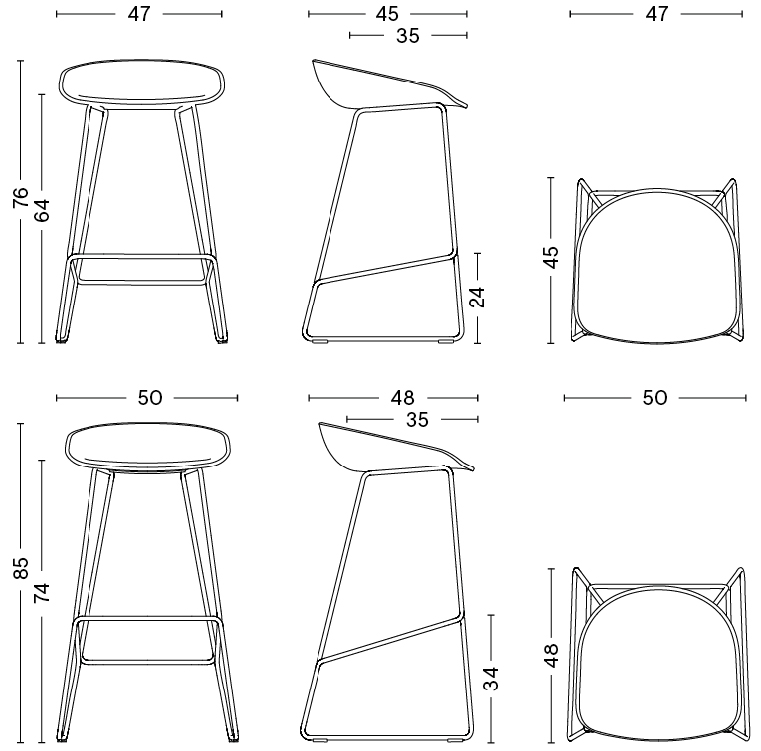 47
45
35
47
76
64
24
45
50
48
35
50
85
74
34
48