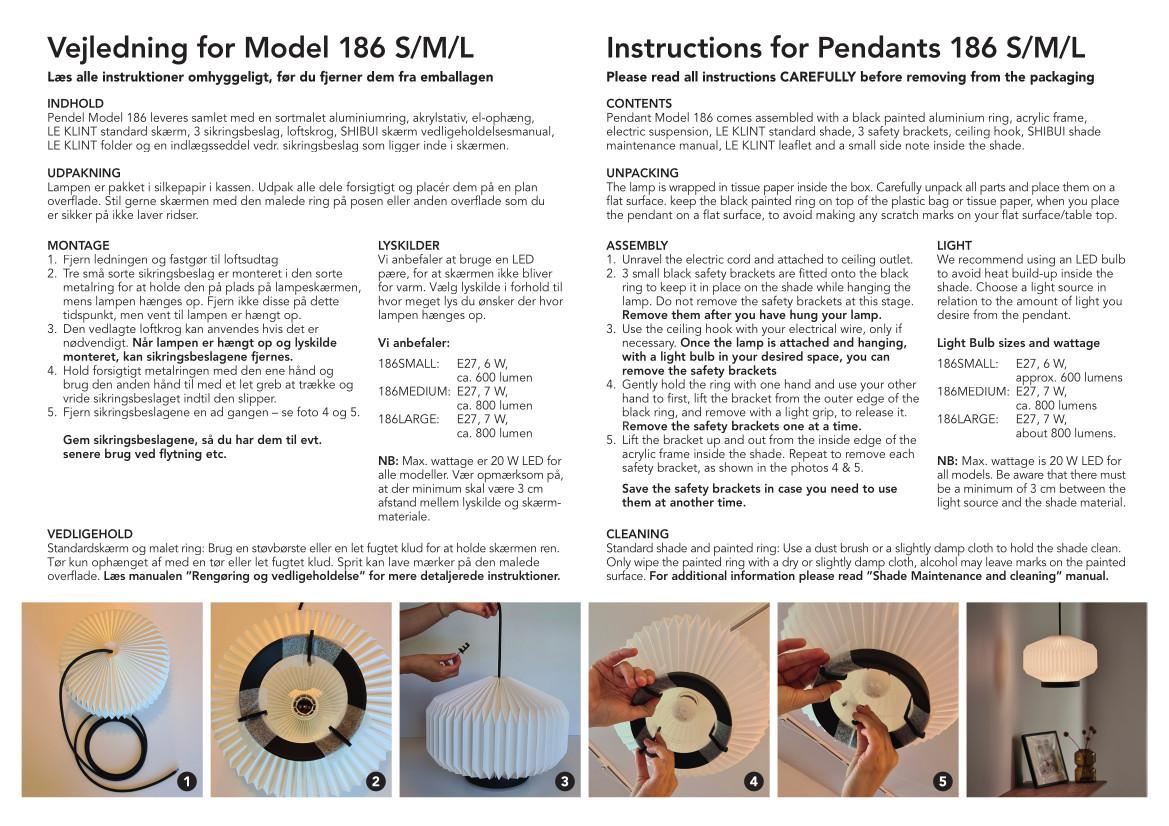 Vejledning for Model 186 S/M/L

Læs alle instruktioner omhyggeligt, før du fjerner dem fra emballagen

INDHOLD
Pendel Model 186 leveres samlet med en sortmalet aluminiumring, akrylstativ, el-ophæng, LE KLINT standard skærm, 3 sikringsbeslag, loftskrog, SHIBUI skærm vedligeholdelsesmanual, LE KLINT folder og en indlægsseddel vedr. sikringsbeslag som ligger inde i skærmen.

UDPAKNING
Lampen er pakket i silkepapir i kassen. Udpak alle dele forsigtigt og placér dem på en plan overflade. Stil gerne skærmen med den malede ring på posen eller anden overflade som du er sikker på ikke laver ridser.

MONTAGE
1. Fjern ledningen og fastgør til loftsudtag
2. Tre små sorte sikringsbeslag er monteret i den sorte metalring for at holde den på plads på lampeskærmen, mens lampen hænges op. Fjern ikke disse på dette tidspunkt, men vent til lampen er hængt op.
3. Den vedlagte loftkrog kan anvendes hvis det er nødvendigt. Når lampen er hængt op og lyskilde monteret, kan sikringsbeslagene fjernes.
4. Hold forsigtigt metalringen med den ene hånd og brug den anden hånd til med et let greb at trække og vride sikringsbeslaget indtil den slipper.
5. Fjern sikringsbeslagene en ad gangen – se foto 4 og 5.

Gem sikringsbeslagene, så du har dem til evt. senere brug ved flytning etc.

LYSKILDER
Vi anbefaler at bruge en LED pære, for at skærmen ikke bliver for varm. Vælg lyskilde i forhold til hvor meget lys du ønsker der hvor lampen hænges op.

Vi anbefaler:
186SMALL: E27, 6 W, ca. 600 lumen
186MEDIUM: E27, 7 W, ca. 800 lumen
186LARGE: E27, 7 W, ca. 800 lumen

NB: Max. wattage er 20 W LED for alle modeller. Vær opmærksom på, at der minimum skal være 3 cm afstand mellem lyskilde og skærmmateriale.

VEDLIGEHOLD
Standardskærm og malet ring: Brug en støvbørste eller en let fugtet klud for at holde skærmen ren. Tør kun ophænget af med en tør eller let fugtet klud. Sprit kan lave mærker på den malede overflade. Læs manualen "Rengøring og vedligeholdelse" for mere detaljerede instruktioner.

Instructions for Pendants 186 S/M/L

Please read all instructions CAREFULLY before removing from the packaging

CONTENTS
Pendant Model 186 comes assembled with a black painted aluminium ring, acrylic frame, electric suspension, LE KLINT standard shade, 3 safety brackets, ceiling hook, SHIBUI shade maintenance manual, LE KLINT leaflet and a small side note inside the shade.

UNPACKING
The lamp is wrapped in tissue paper inside the box. Carefully unpack all parts and place them on a flat surface. keep the black painted ring on top of the plastic bag or tissue paper, when you place the pendant on a flat surface, to avoid making any scratch marks on your flat surface/table top.

ASSEMBLY
1. Unravel the electric cord and attached to ceiling outlet.
2. 3 small black safety brackets are fitted onto the black ring to keep it in place on the shade while hanging the lamp. Do not remove the safety brackets at this stage. Remove them after you have hung your lamp.
3. Use the ceiling hook with your electrical wire, only if necessary. Once the lamp is attached and hanging, with a light bulb in your desired space, you can remove the safety brackets
4. Gently hold the ring with one hand and use your other hand to first, lift the bracket from the outer edge of the black ring, and remove with a light grip, to release it. Remove the safety brackets one at a time.
5. Lift the bracket up and out from the inside edge of the acrylic frame inside the shade. Repeat to remove each safety bracket, as shown in the photos 4 & 5.

Save the safety brackets in case you need to use them at another time.

LIGHT
We recommend using an LED bulb to avoid heat build-up inside the shade. Choose a light source in relation to the amount of light you desire from the pendant.

Light Bulb sizes and wattage
186SMALL: E27, 6 W, approx. 600 lumens
186MEDIUM: E27, 7 W, ca. 800 lumens
186LARGE: E27, 7 W, about 800 lumens.

NB: Max. wattage is 20 W LED for all models. Be aware that there must be a minimum of 3 cm between the light source and the shade material.

CLEANING
Standard shade and painted ring: Use a dust brush or a slightly damp cloth to hold the shade clean. Only wipe the painted ring with a dry or slightly damp cloth, alcohol may leave marks on the painted surface. For additional information please read "Shade Maintenance and cleaning" manual.

1 2 3 4 5