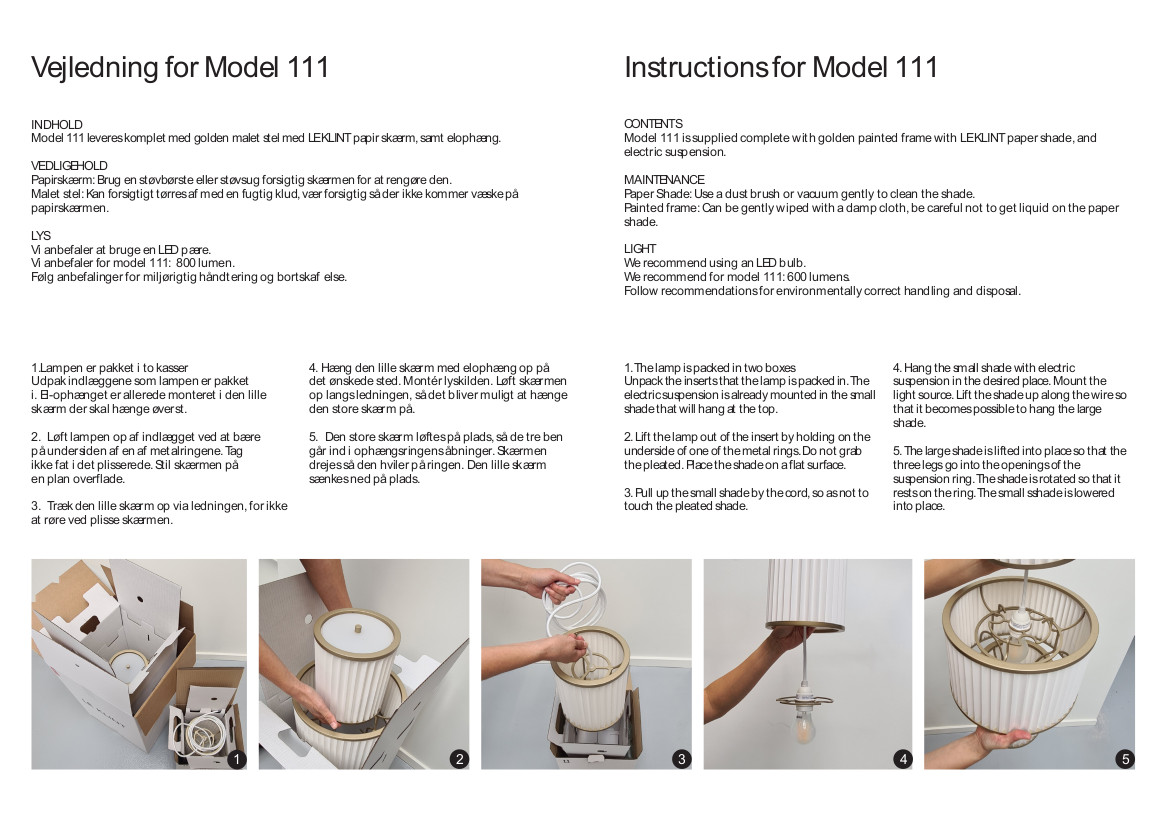 Vejledning for Model 111

INDHOLD
Model 111 leveres komplet med golden malet stel med LEKLINT papir skærm, samt elophæng.

VEDLIGEHOLD
Papirskærm: Brug en støvbørste eller støvsug forsigtig skærmen for at rengøre den.
Malet stel: Kan forsigtigt tørres af med en fugtig klud, vær forsigtig så der ikke kommer væske på papirskærmen.

LYS
Vi anbefaler at bruge en LED pære.
Vi anbefaler for model 111: 800 lumen.
Følg anbefalinger for miljørigtig håndtering og bortskaf else.

1.Lampen er pakket i to kasser
Udpak indlæggene som lampen er pakket i. El-ophænget er allerede monteret i den lille skærm der skal hænge øverst.

2. Løft lampen op af indlægget ved at bære på undersiden af en af metalringene. Tag ikke fat i det plisserede. Stil skærmen på en plan overflade.

3. Træk den lille skærm op via ledningen, for ikke at røre ved plisse skærmen.

4. Hæng den lille skærm med elophæng op på det ønskede sted. Montér lyskilden. Løft skærmen op langs ledningen, så det bliver muligt at hænge den store skærm på.

5. Den store skærm løftes på plads, så de tre ben går ind i ophængsringens åbninger. Skærmen drejes så den hviler på ringen. Den lille skærm sænkes ned på plads.

Instructions for Model 111

CONTENTS
Model 111 is supplied complete with golden painted frame with LEKLINT paper shade, and electric suspension.

MAINTENANCE
Paper Shade: Use a dust brush or vacuum gently to clean the shade.
Painted frame: Can be gently wiped with a damp cloth, be careful not to get liquid on the paper shade.

LIGHT
We recommend using an LED bulb.
We recommend for model 111: 600 lumens.
Follow recommendations for environmentally correct handling and disposal.

1. The lamp is packed in two boxes
Unpack the inserts that the lamp is packed in. The electric suspension is already mounted in the small shade that will hang at the top.

2. Lift the lamp out of the insert by holding on the underside of one of the metal rings. Do not grab the pleated. Place the shade on a flat surface.

3. Pull up the small shade by the cord, so as not to touch the pleated shade.

4. Hang the small shade with electric suspension in the desired place. Mount the light source. Lift the shade up along the wire so that it becomes possible to hang the large shade.

5. The large shade is lifted into place so that the three legs go into the openings of the suspension ring. The shade is rotated so that it rests on the ring. The small sshade is lowered into place.

1
2
3
4
5