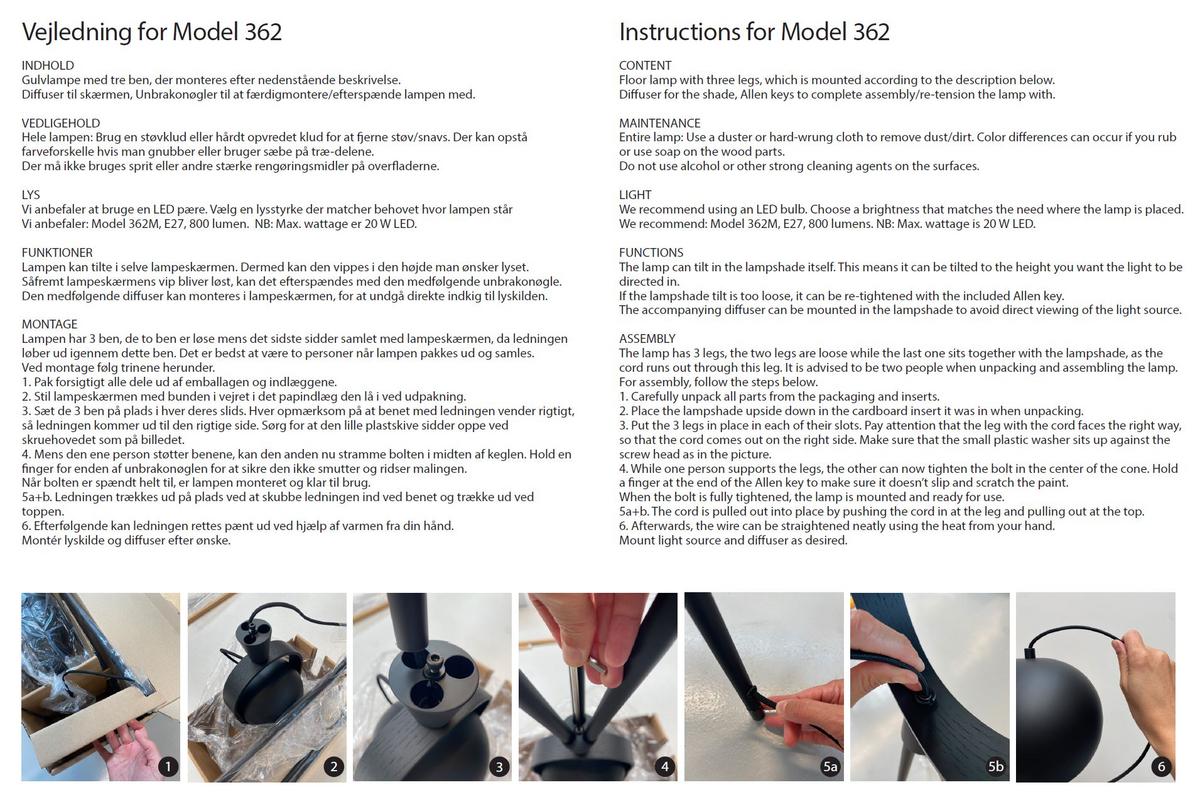 Vejledning for Model 362

INDHOLD
Gulvlampe med tre ben, der monteres efter nedenstående beskrivelse.
Diffuser til skærmen, Unbrakonøgler til at færdigmontere/efterspænde lampen med.

VEDLIGEHOLD
Hele lampen: Brug en støvklud eller hårdt opvredet klud for at fjerne støv/snavs. Der kan opstå farveforskelle hvis man gnubber eller bruger sæbe på træ-delene.
Der må ikke bruges sprit eller andre stærke rengøringsmidler på overfladerne.

LYS
Vi anbefaler at bruge en LED pære. Vælg en lysstyrke der matcher behovet hvor lampen står
Vi anbefaler: Model 362M, E27, 800 lumen. NB: Max. wattage er 20 W LED.

FUNKTIONER
Lampen kan tilte i selve lampeskærmen. Dermed kan den vippes i den højde man ønsker lyset.
Såfremt lampeskærmens vip bliver løst, kan det efterspændes med den medfølgende unbrakonøgle.
Den medfølgende diffuser kan monteres i lampeskærmen, for at undgå direkte indkig til lyskilden.

MONTAGE
Lampen har 3 ben, de to ben er løse mens det sidste sidder samlet med lampeskærmen, da ledningen løber ud igennem dette ben. Det er bedst at være to personer når lampen pakkes ud og samles.
Ved montage følg trinene herunder.
1. Pak forsigtigt alle dele ud af emballagen og indlæggene.
2. Stil lampeskærmen med bunden i vejret i det papindlæg den lå i ved udpakning.
3. Sæt de 3 ben på plads i hver deres slids. Hver opmærksom på at benet med ledningen vender rigtigt, så ledningen kommer ud til den rigtige side. Sørg for at den lille plastskive sidder oppe ved skruehovedet som på billedet.
4. Mens den ene person støtter benene, kan den anden nu stramme bolten i midten af keglen. Hold en finger for enden af unbrakonøglen for at sikre den ikke smutter og ridser malingen.
Når bolten er spændt helt til, er lampen monteret og klar til brug.
5a+b. Ledningen trækkes ud på plads ved at skubbe ledningen ind ved benet og trække ud ved toppen.
6. Efterfølgende kan ledningen rettes pænt ud ved hjælp af varmen fra din hånd.
Montér lyskilde og diffuser efter ønske.

Instructions for Model 362

CONTENT
Floor lamp with three legs, which is mounted according to the description below.
Diffuser for the shade, Allen keys to complete assembly/re-tension the lamp with.

MAINTENANCE
Entire lamp: Use a duster or hard-wrung cloth to remove dust/dirt. Color differences can occur if you rub or use soap on the wood parts.
Do not use alcohol or other strong cleaning agents on the surfaces.

LIGHT
We recommend using an LED bulb. Choose a brightness that matches the need where the lamp is placed.
We recommend: Model 362M, E27, 800 lumens. NB: Max. wattage is 20 W LED.

FUNCTIONS
The lamp can tilt in the lampshade itself. This means it can be tilted to the height you want the light to be directed in.
If the lampshade tilt is too loose, it can be re-tightened with the included Allen key.
The accompanying diffuser can be mounted in the lampshade to avoid direct viewing of the light source.

ASSEMBLY
The lamp has 3 legs, the two legs are loose while the last one sits together with the lampshade, as the cord runs out through this leg. It is advised to be two people when unpacking and assembling the lamp.
For assembly, follow the steps below.
1. Carefully unpack all parts from the packaging and inserts.
2. Place the lampshade upside down in the cardboard insert it was in when unpacking.
3. Put the 3 legs in place in each of their slots. Pay attention that the leg with the cord faces the right way, so that the cord comes out on the right side. Make sure that the small plastic washer sits up against the screw head as in the picture.
4. While one person supports the legs, the other can now tighten the bolt in the center of the cone. Hold a finger at the end of the Allen key to make sure it doesn't slip and scratch the paint.
When the bolt is fully tightened, the lamp is mounted and ready for use.
5a+b. The cord is pulled out into place by pushing the cord in at the leg and pulling out at the top.
6. Afterwards, the wire can be straightened neatly using the heat from your hand.
Mount light source and diffuser as desired.

1 2 3 4 5a 5b 6