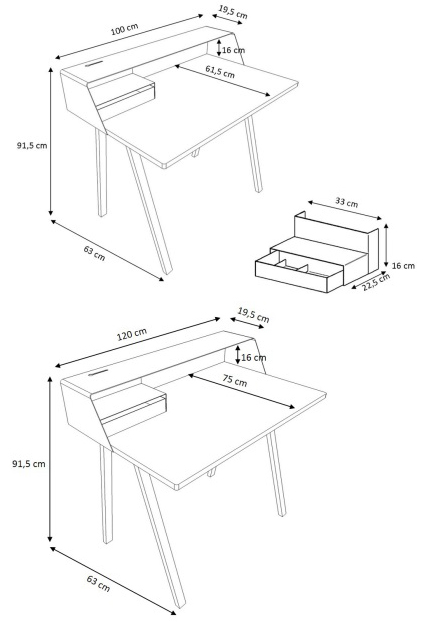 100 cm
19,5 cm
16 cm
61,5 cm
91,5 cm
63 cm
33 cm
16 cm
22,5 cm
120 cm
19,5 cm
16 cm
75 cm
91,5 cm
63 cm