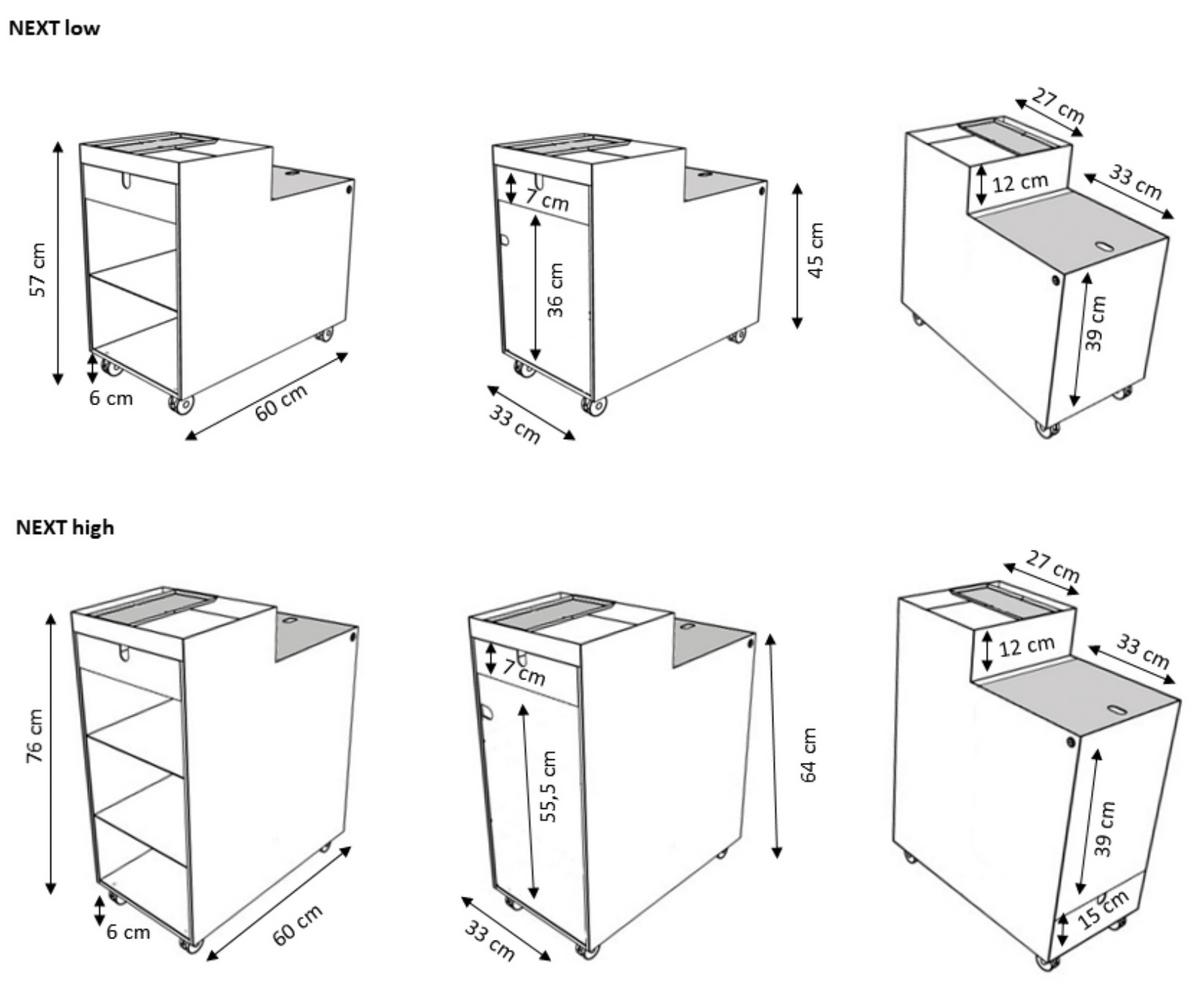 NEXT low

57 cm
6 cm
60 cm

7 cm
36 cm
45 cm
33 cm

27 cm
12 cm
33 cm
39 cm

NEXT high

76 cm
6 cm
60 cm

7 cm
55,5 cm
64 cm
33 cm

27 cm
12 cm
33 cm
39 cm
15 cm