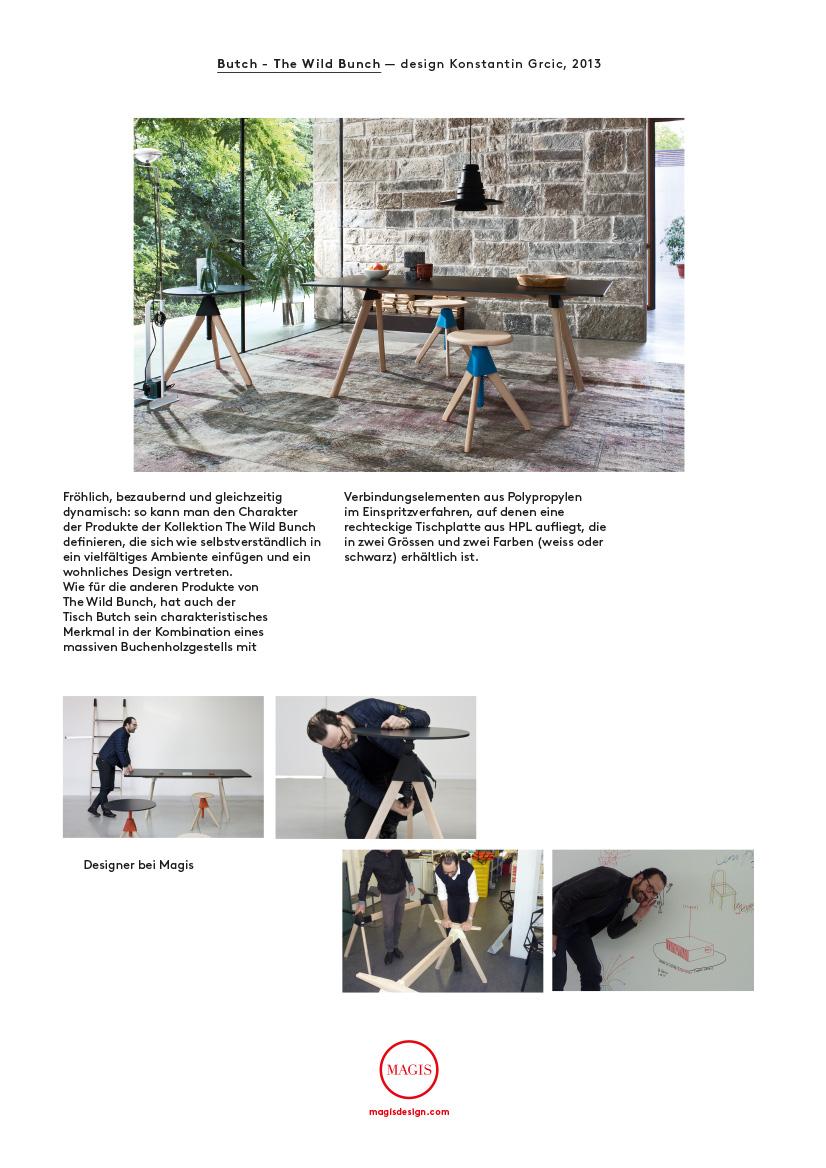 Butch - The Wild Bunch — design Konstantin Grcic, 2013

Fröhlich, bezaubernd und gleichzeitig dynamisch: so kann man den Charakter der Produkte der Kollektion The Wild Bunch definieren, die sich wie selbstverständlich in ein vielfältiges Ambiente einfügen und ein wohnliches Design vertreten.
Wie für die anderen Produkte von The Wild Bunch, hat auch der Tisch Butch sein charakteristisches Merkmal in der Kombination eines massiven Buchenholzgestells mit Verbindungselementen aus Polypropylen im Einspritzverfahren, auf denen eine rechteckige Tischplatte aus HPL aufliegt, die in zwei Grössen und zwei Farben (weiss oder schwarz) erhältlich ist.

Designer bei Magis

MAGIS

magisdesign.com