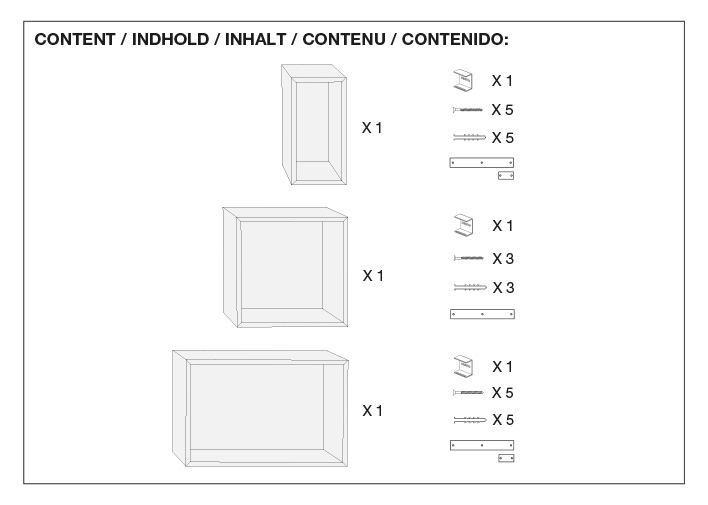 CONTENT / INDHOLD / INHALT / CONTENU / CONTENIDO:

X 1

X 1

X 5

X 5

X 1

X 1

X 3

X 3

X 1

X 1

X 5

X 5