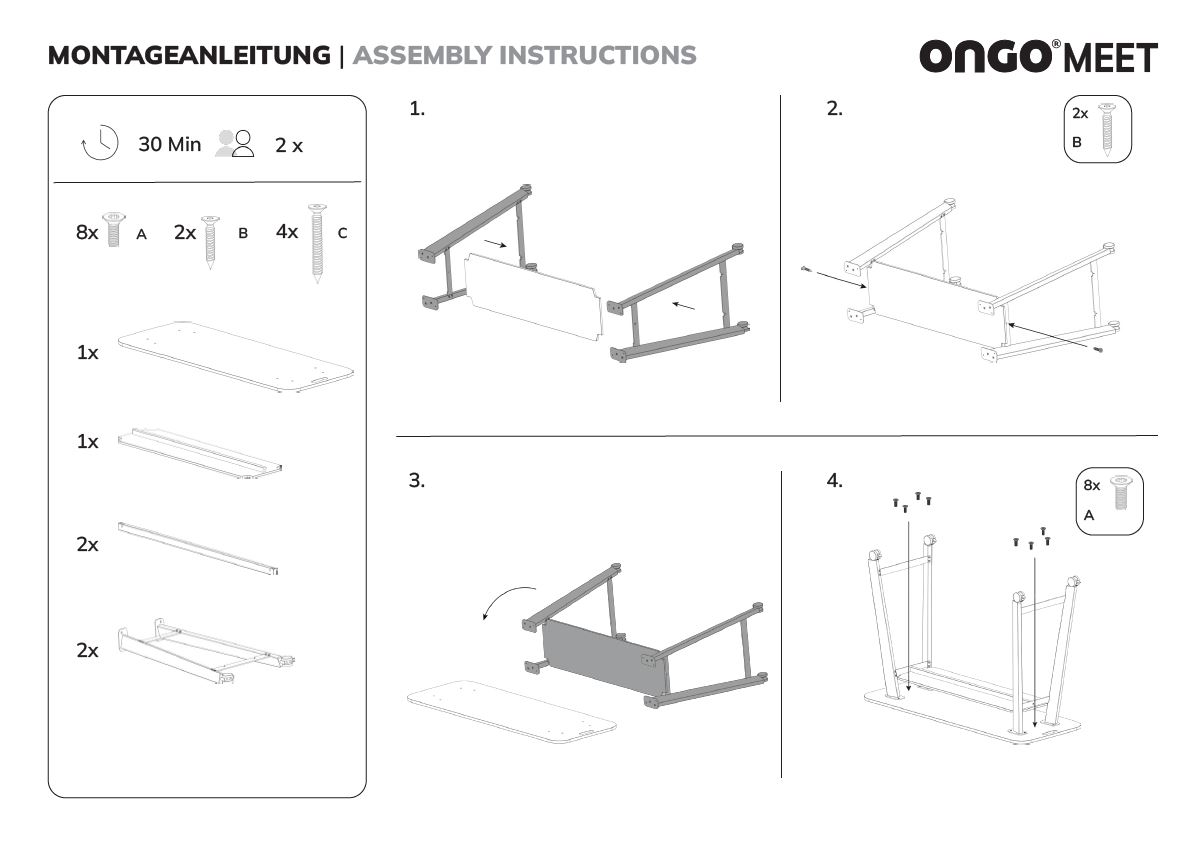 MONTAGEANLEITUNG | ASSEMBLY INSTRUCTIONS

ONGO® MEET

30 Min 2 x

8x A 2x B 4x C

1x

1x

2x

2x

1.

2.

2x B

3.

4.

8x A