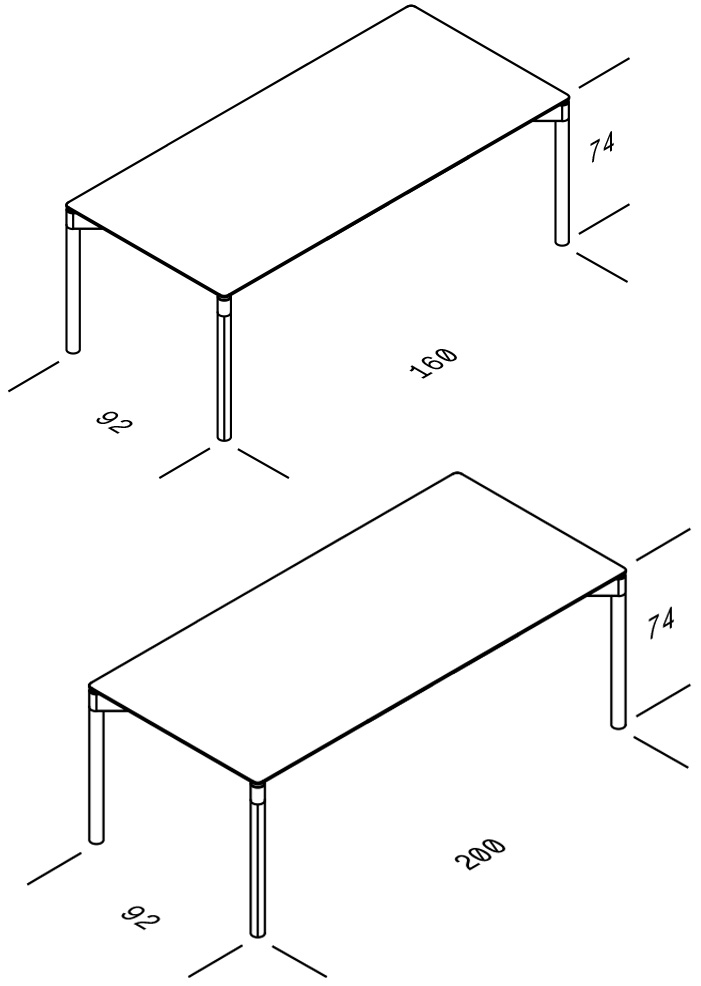 74

160

92

74

200

92