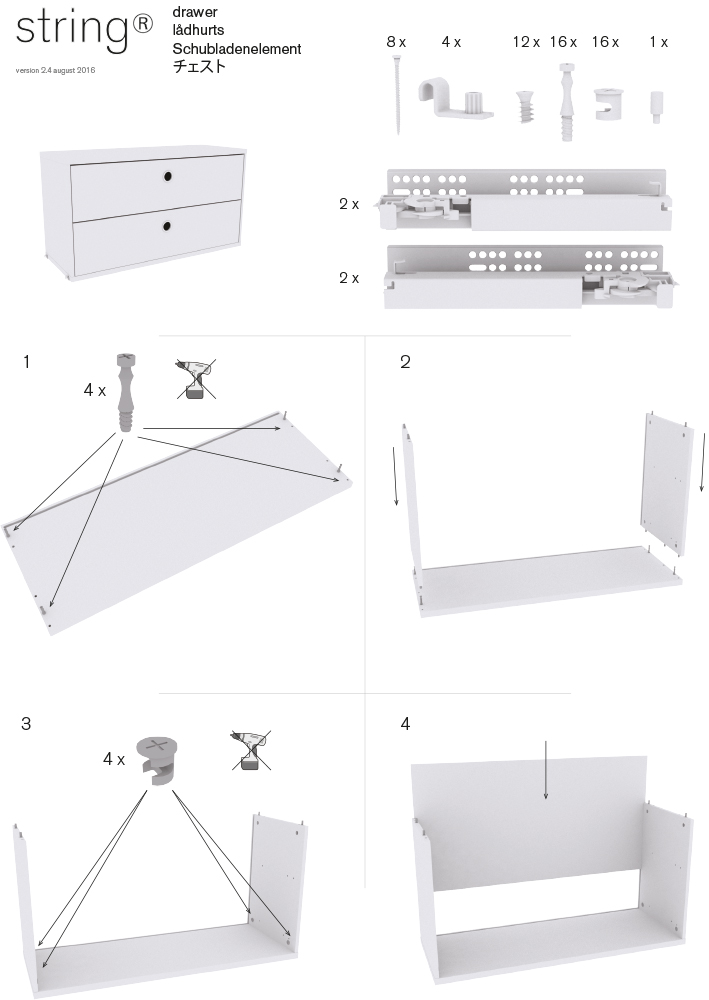 string®
version 2.4 august 2016

drawer
lådhurts
Schubladenelement
チェスト

8 x 4 x 12 x 16 x 16 x 1 x

2 x

2 x

1

4 x

2

3

4 x

4