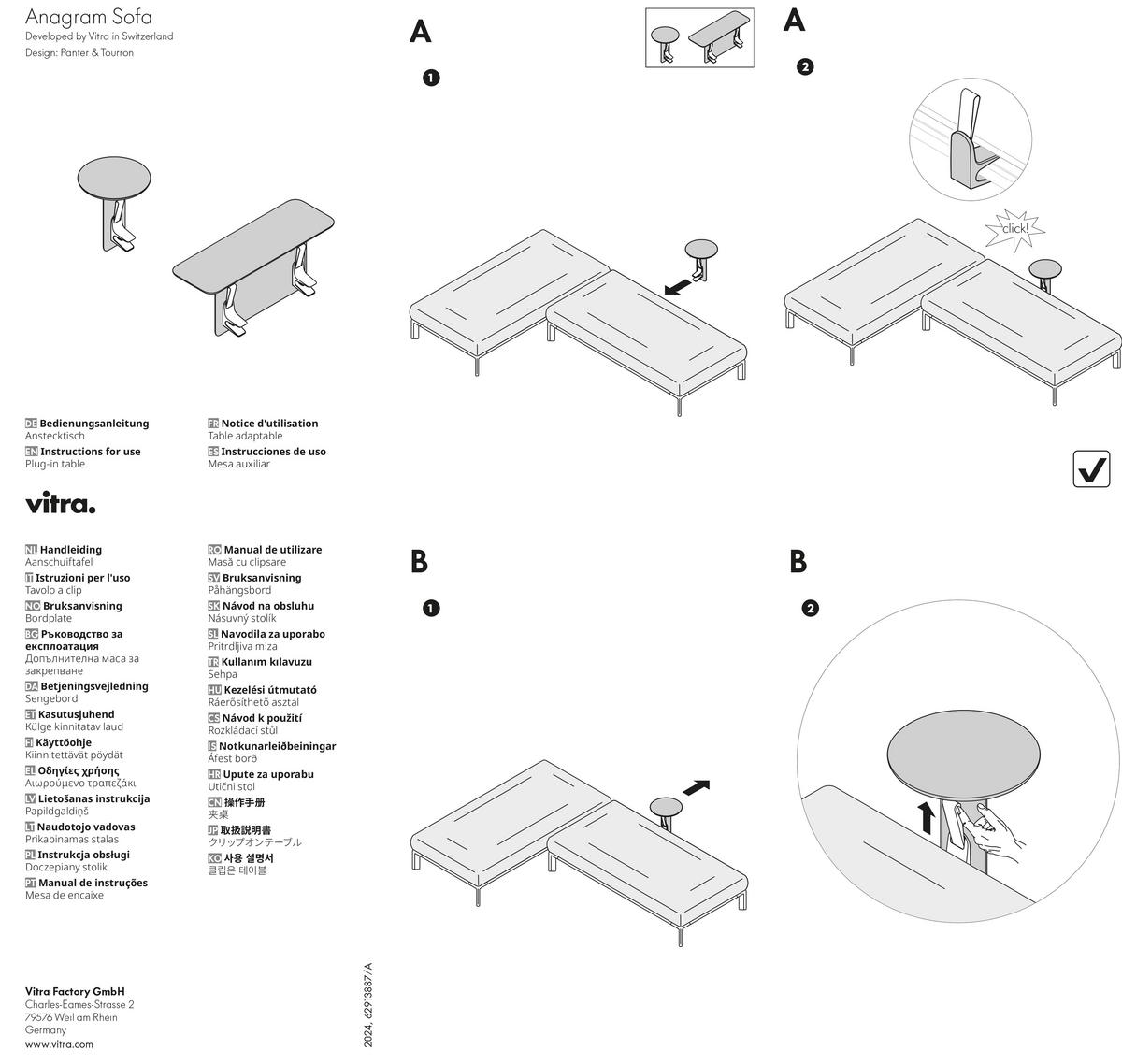 Anagram Sofa
Developed by Vitra in Switzerland
Design: Panter & Tourron

DE Bedienungsanleitung
Anstecktisch
EN Instructions for use
Plug-in table

FR Notice d'utilisation
Table adaptable
ES Instrucciones de uso
Mesa auxiliar

vitra.

NL Handleiding
Aanschuiftafel
IT Istruzioni per l'uso
Tavolo a clip
NO Bruksanvisning
Bordplate
BG Ръководство за експлоатация
Допълнителна маса за закрепване
DA Betjeningsvejledning
Sengebord
ET Kasutusjuhend
Külge kinnitatav laud
FI Käyttöohje
Kiinnitettävät pöydät
EL Οδηγίες χρήσης
Αιωρούμενο τραπεζάκι
LV Lietošanas instrukcija
Papildgaldiņš
LT Naudotojo vadovas
Prikabinamas stalas
PL Instrukcja obsługi
Doczepiany stolik
PT Manual de instruções
Mesa de encaixe

RO Manual de utilizare
Masă cu clipsare
SV Bruksanvisning
Påhängsbord
SK Návod na obsluhu
Násuvný stolík
SL Navodila za uporabo
Pritrdljiva miza
TR Kullanım kılavuzu
Sehpa
HU Kezelési útmutató
Ráerősíthető asztal
CS Návod k použití
Rozkládací stůl
IS Notkunarleiðbeiningar
Áfest borð
HR Upute za uporabu
Utični stol
CN 操作手册
夹桌
JP 取扱説明書
クリップオンテーブル
KO 사용 설명서
클립온 테이블

Vitra Factory GmbH
Charles-Eames-Strasse 2
79576 Weil am Rhein
Germany
www.vitra.com

2024, 62913887/A

A
1

A
2
click!

B
1

B
2