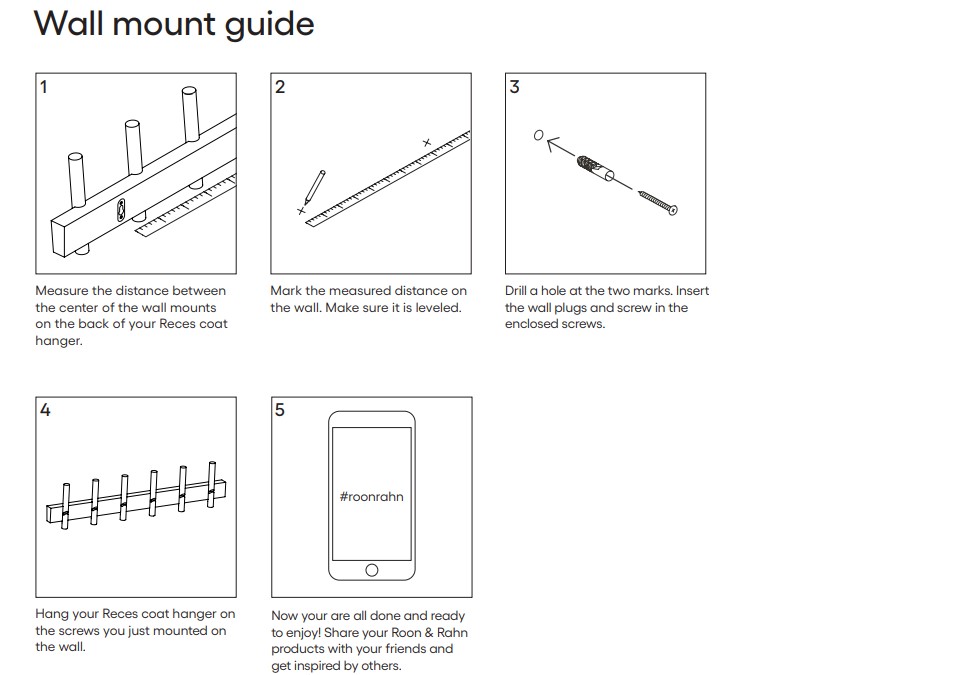 Wall mount guide

1

Measure the distance between the center of the wall mounts on the back of your Reces coat hanger.

2

Mark the measured distance on the wall. Make sure it is leveled.

3

Drill a hole at the two marks. Insert the wall plugs and screw in the enclosed screws.

4

Hang your Reces coat hanger on the screws you just mounted on the wall.

5

#roonrahn

Now your are all done and ready to enjoy! Share your Roon & Rahn products with your friends and get inspired by others.