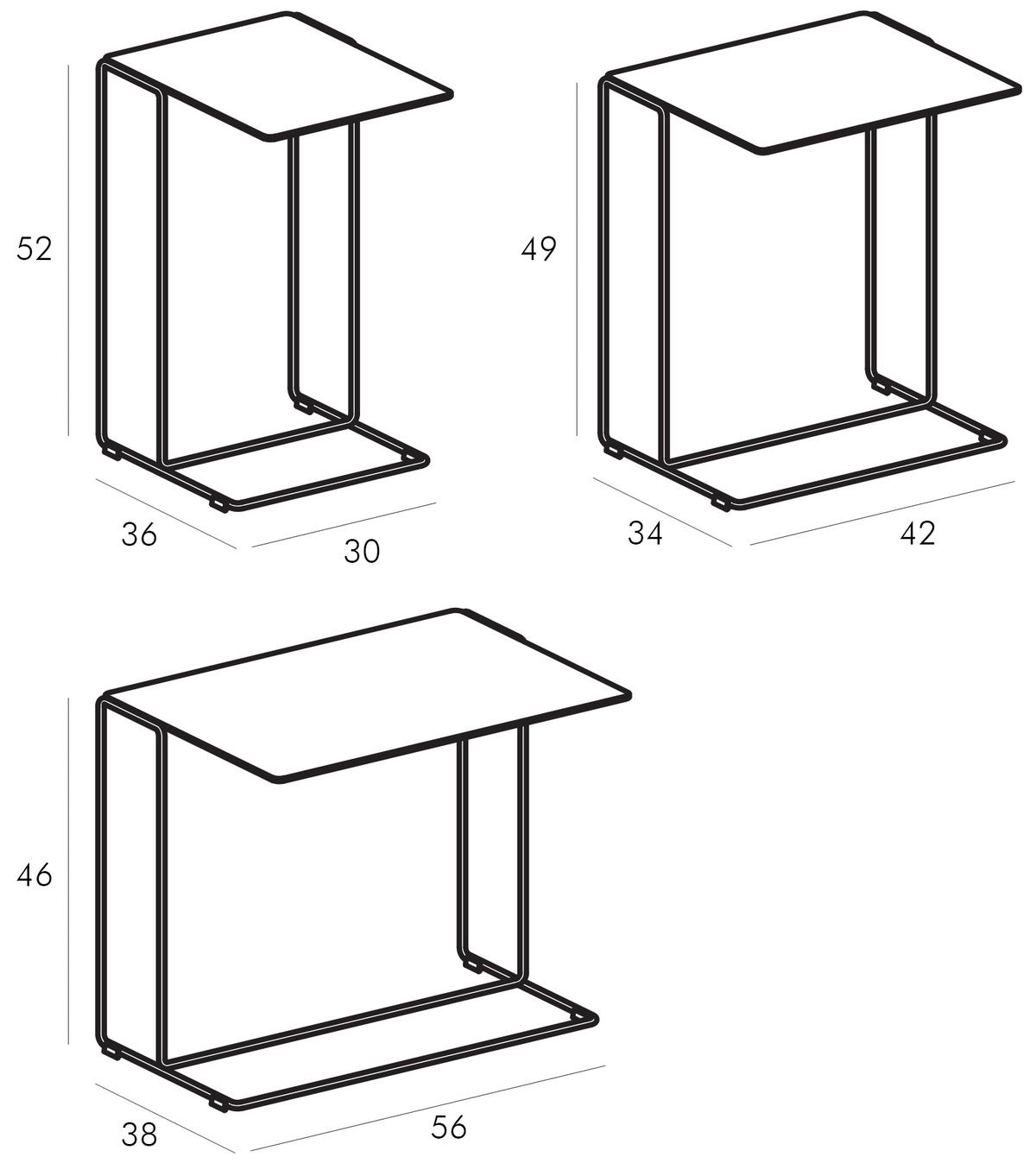 52

36

30

49

34

42

46

38

56